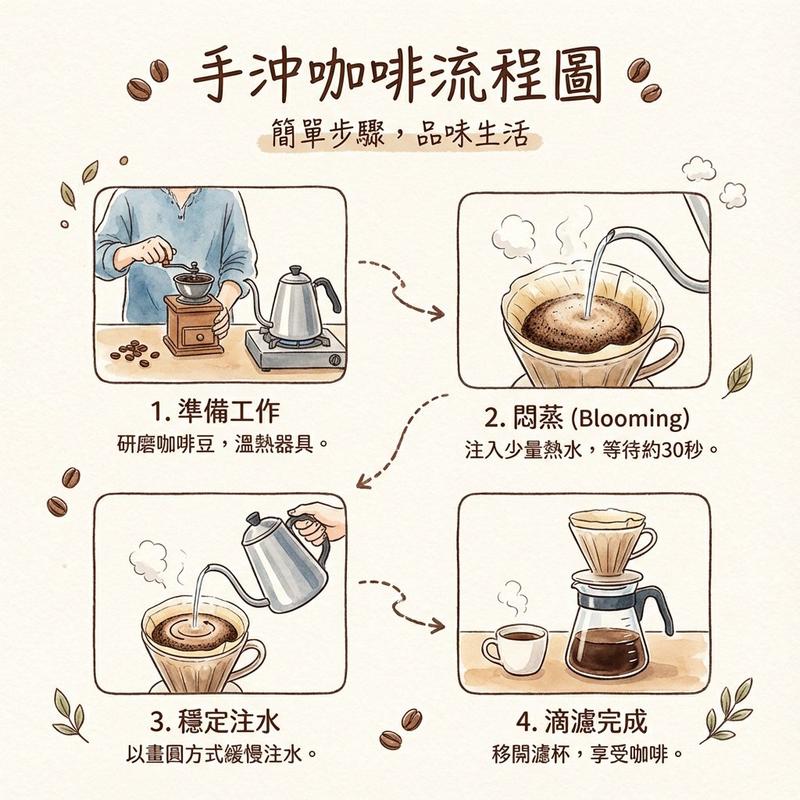 手沖咖啡流程圖

簡單步驟，品味生活

1. 準備工作
研磨咖啡豆，溫熱器具。

2. 悶蒸 (Blooming)
注入少量熱水，等待約30秒。

3. 穩定注水
以畫圓方式緩慢注水。

4. 滴濾完成
移開濾杯，享受咖啡。